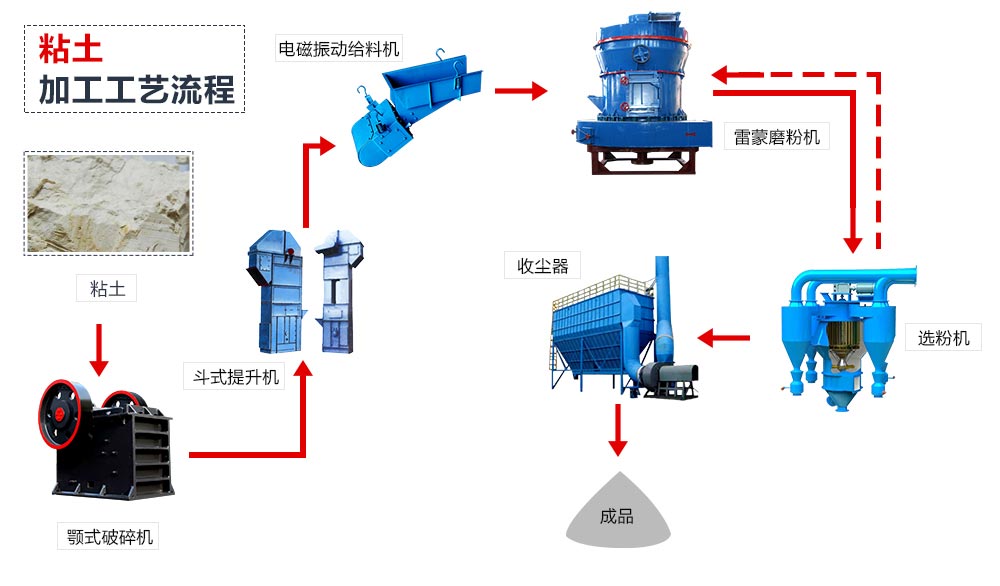 粘土
加工工艺流程

粘土

颚式破碎机

斗式提升机

电磁振动给料机

雷蒙磨粉机

选粉机

收尘器

成品